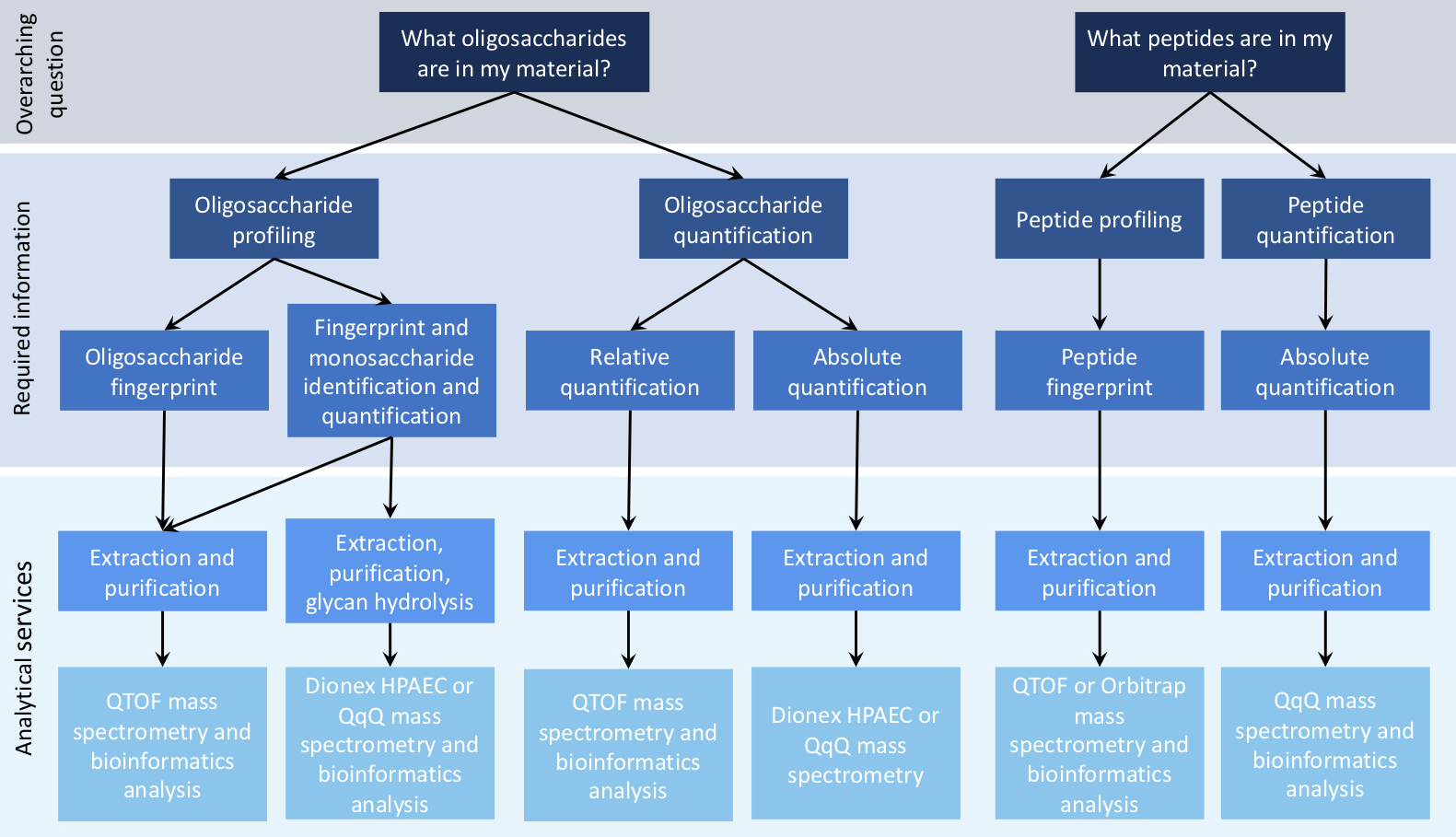 Overarching question

What oligosaccharides are in my material?

What peptides are in my material?

Required information

Oligosaccharide profiling

Oligosaccharide quantification

Peptide profiling

Peptide quantification

Oligosaccharide fingerprint

Fingerprint and monosaccharide identification and quantification

Relative quantification

Absolute quantification

Peptide fingerprint

Absolute quantification

Analytical services

Extraction and purification

Extraction, purification, glycan hydrolysis

Extraction and purification

Extraction and purification

Extraction and purification

Extraction and purification

QTOF mass spectrometry and bioinformatics analysis

Dionex HPAEC or QqQ mass spectrometry and bioinformatics analysis

QTOF mass spectrometry and bioinformatics analysis

Dionex HPAEC or QqQ mass spectrometry

QTOF or Orbitrap mass spectrometry and bioinformatics analysis

QqQ mass spectrometry and bioinformatics analysis