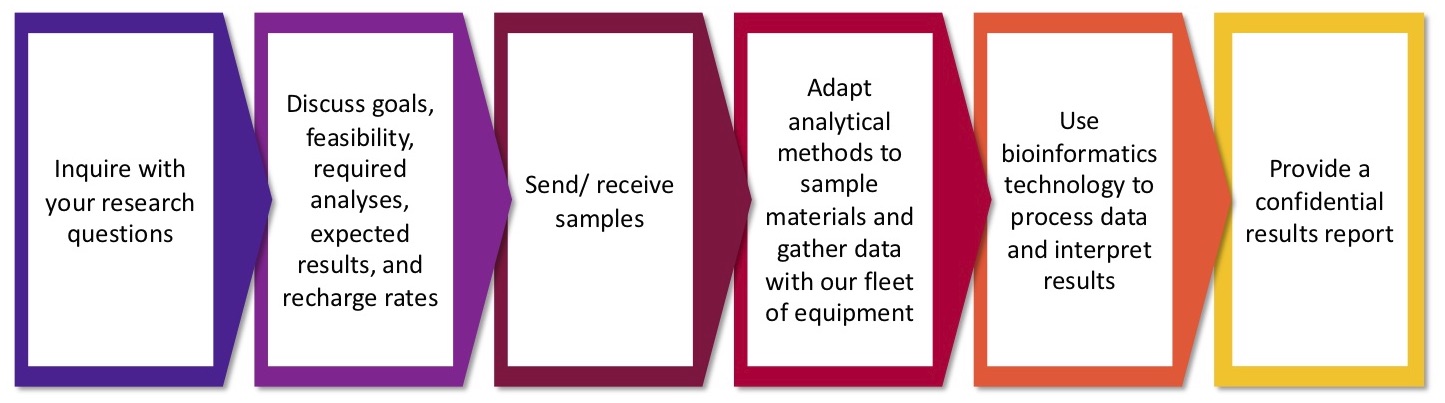 Inquire with your research questions

Discuss goals, feasibility, required analyses, expected results, and recharge rates

Send/ receive samples

Adapt analytical methods to sample materials and gather data with our fleet of equipment

Use bioinformatics technology to process data and interpret results

Provide a confidential results report