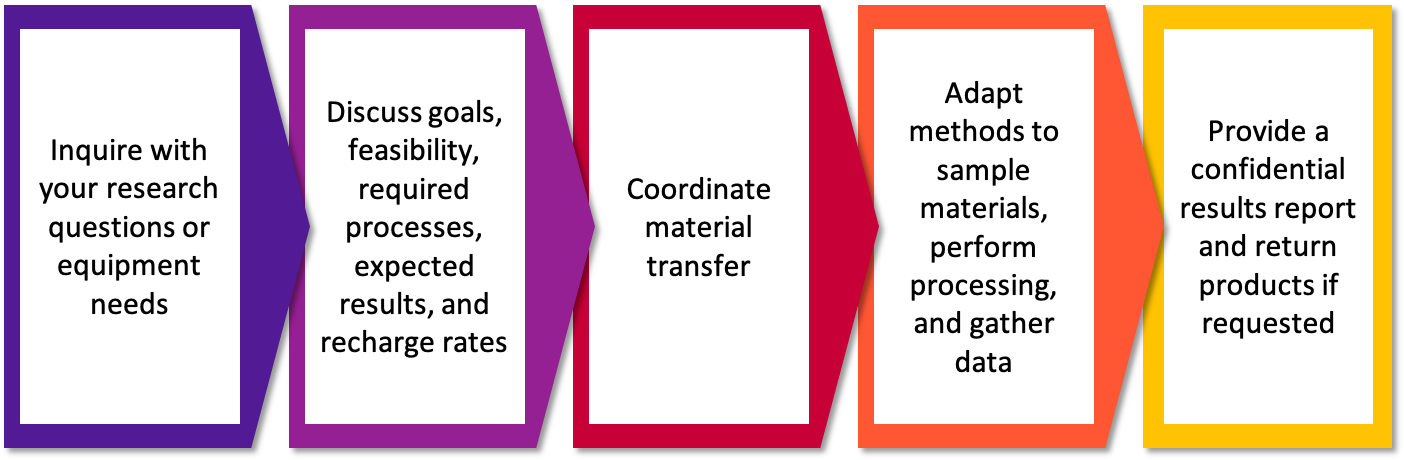 Inquire with your research questions or equipment needs

Discuss goals, feasibility, required processes, expected results, and recharge rates

Coordinate material transfer

Adapt methods to sample materials, perform processing, and gather data

Provide a confidential results report and return products if requested